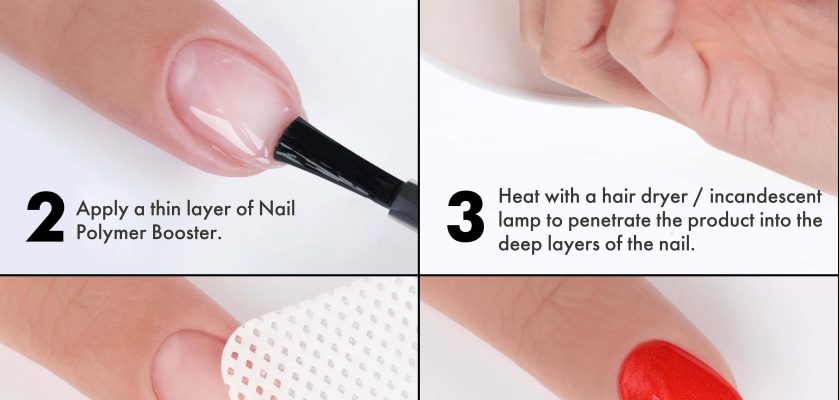 2 Apply a thin layer of Nail Polymer Booster.

3 Heat with a hair dryer / incandescent lamp to penetrate the product into the deep layers of the nail.